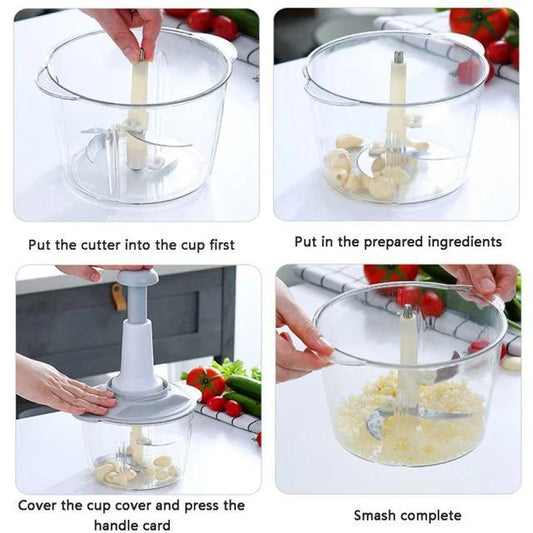 Put the cutter into the cup first

Put in the prepared ingredients

Cover the cup cover and press the handle card

Smash complete