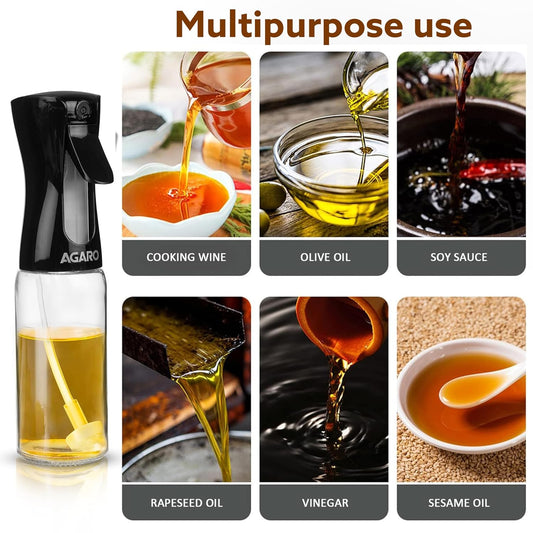 Multipurpose use

AGARO

COOKING WINE

OLIVE OIL

SOY SAUCE

RAPESEED OIL

VINEGAR

SESAME OIL